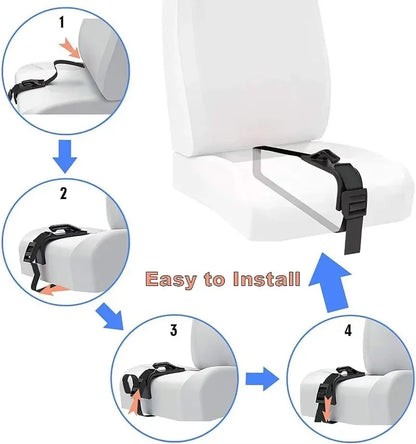 1

2

Easy to Install

3

4